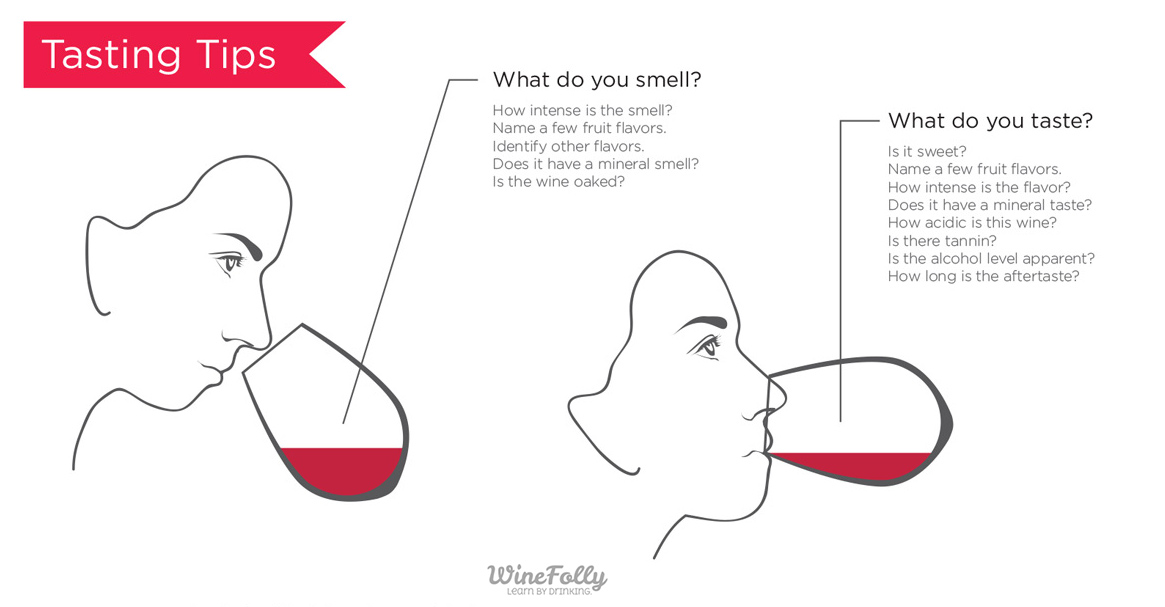 Tasting Tips

What do you smell?

How intense is the smell?
Name a few fruit flavors.
Identify other flavors.
Does it have a mineral smell?
Is the wine oaked?

What do you taste?

Is it sweet?
Name a few fruit flavors.
How intense is the flavor?
Does it have a mineral taste?
How acidic is this wine?
Is there tannin?
Is the alcohol level apparent?
How long is the aftertaste?

WineFolly
LEARN BY DRINKING